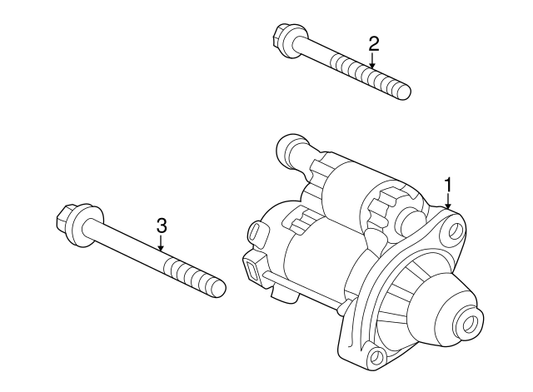 2

1

3