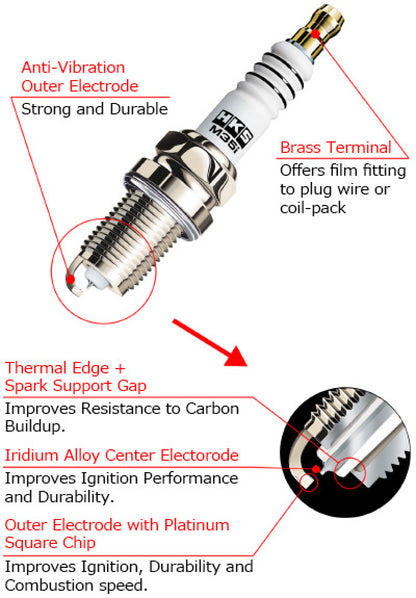 Anti-Vibration
Outer Electrode

Strong and Durable

HKS
M35i

Brass Terminal

Offers film fitting to plug wire or coil-pack

Thermal Edge +
Spark Support Gap

Improves Resistance to Carbon Buildup.

Iridium Alloy Center Electorode

Improves Ignition Performance and Durability.

Outer Electrode with Platinum Square Chip

Improves Ignition, Durability and Combustion speed.